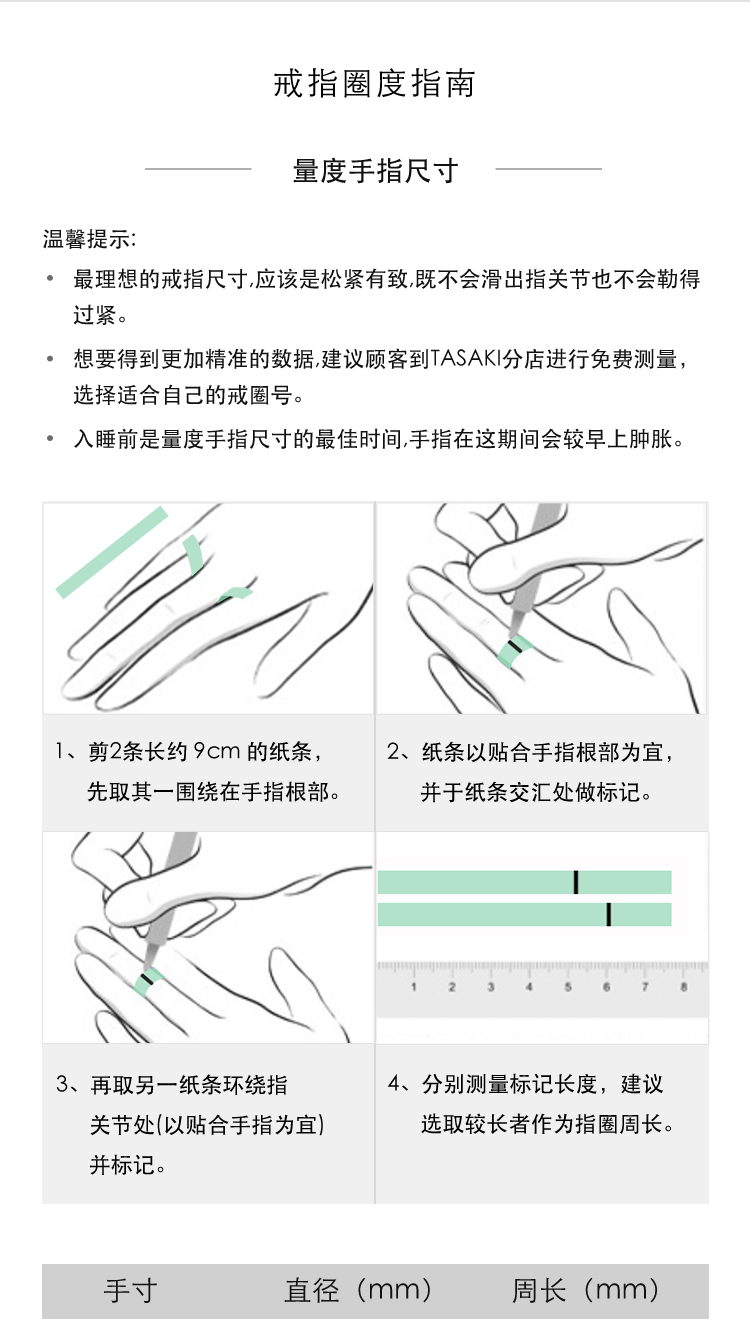 戒指圈度指南

量度手指尺寸

温馨提示:
• 最理想的戒指尺寸,应该是松紧有致,既不会滑出指关节也不会勒得过紧。
• 想要得到更加精准的数据,建议顾客到TASAKI分店进行免费测量,选择适合自己的戒圈号。
• 入睡前是量度手指尺寸的最佳时间,手指在这期间会较早上肿胀。

1、剪2条长约 9cm 的纸条,先取其一围绕在手指根部。

2、纸条以贴合手指根部为宜,并于纸条交汇处做标记。

1 2 3 4 5 6 7 8

3、再取另一纸条环绕指关节处(以贴合手指为宜)并标记。

4、分别测量标记长度,建议选取较长者作为指圈周长。

| 手寸 | 直径(mm) | 周长(mm) |
|---|---|---|